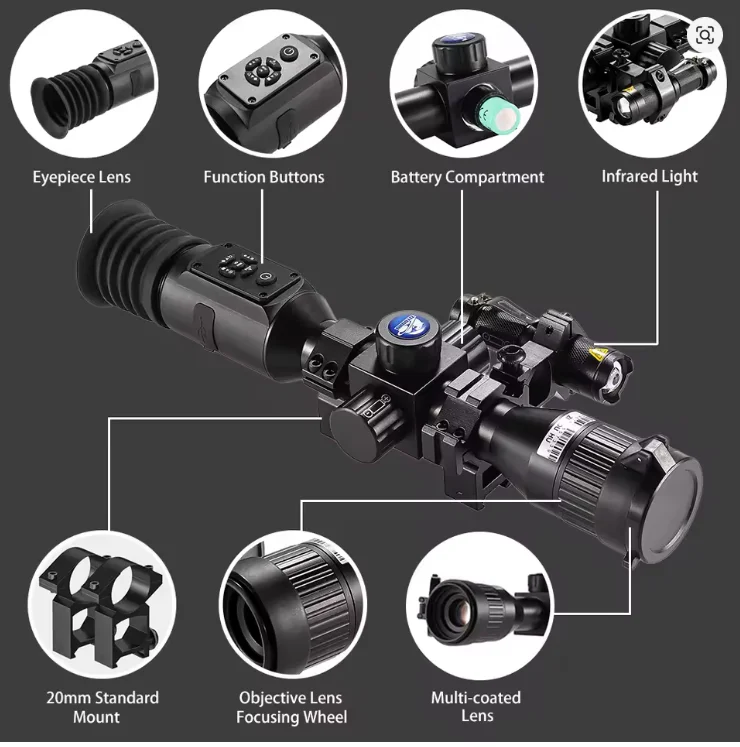 Eyepiece Lens

Function Buttons

Battery Compartment

Infrared Light

20mm Standard Mount

Objective Lens Focusing Wheel

Multi-coated Lens